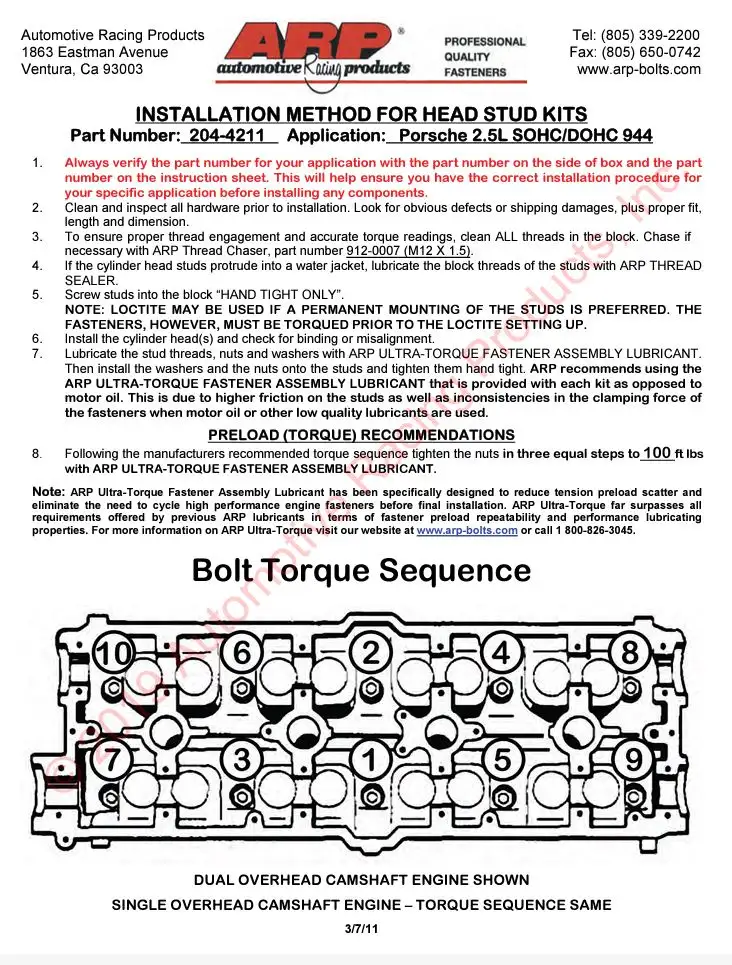 Automotive Racing Products
1863 Eastman Avenue
Ventura, Ca 93003

ARP®
automotive Racing products

PROFESSIONAL
QUALITY
FASTENERS

Tel: (805) 339-2200
Fax: (805) 650-0742
www.arp-bolts.com

INSTALLATION METHOD FOR HEAD STUD KITS
Part Number: 204-4211 Application: Porsche 2.5L SOHC/DOHC 944

1. Always verify the part number for your application with the part number on the side of box and the part number on the instruction sheet. This will help ensure you have the correct installation procedure for your specific application before installing any components.
2. Clean and inspect all hardware prior to installation. Look for obvious defects or shipping damages, plus proper fit, length and dimension.
3. To ensure proper thread engagement and accurate torque readings, clean ALL threads in the block. Chase if necessary with ARP Thread Chaser, part number 912-0007 (M12 X 1.5).
4. If the cylinder head studs protrude into a water jacket, lubricate the block threads of the studs with ARP THREAD SEALER.
5. Screw studs into the block "HAND TIGHT ONLY".
NOTE: LOCTITE MAY BE USED IF A PERMANENT MOUNTING OF THE STUDS IS PREFERRED. THE FASTENERS, HOWEVER, MUST BE TORQUED PRIOR TO THE LOCTITE SETTING UP.
6. Install the cylinder head(s) and check for binding or misalignment.
7. Lubricate the stud threads, nuts and washers with ARP ULTRA-TORQUE FASTENER ASSEMBLY LUBRICANT. Then install the washers and the nuts onto the studs and tighten them hand tight. ARP recommends using the ARP ULTRA-TORQUE FASTENER ASSEMBLY LUBRICANT that is provided with each kit as opposed to motor oil. This is due to higher friction on the studs as well as inconsistencies in the clamping force of the fasteners when motor oil or other low quality lubricants are used.

PRELOAD (TORQUE) RECOMMENDATIONS

8. Following the manufacturers recommended torque sequence tighten the nuts in three equal steps to 100 ft lbs with ARP ULTRA-TORQUE FASTENER ASSEMBLY LUBRICANT.

Note: ARP Ultra-Torque Fastener Assembly Lubricant has been specifically designed to reduce tension preload scatter and eliminate the need to cycle high performance engine fasteners before final installation. ARP Ultra-Torque far surpasses all requirements offered by previous ARP lubricants in terms of fastener preload repeatability and performance lubricating properties. For more information on ARP Ultra-Torque visit our website at www.arp-bolts.com or call 1 800-826-3045.

Bolt Torque Sequence

10 6 2 4 8
7 3 1 5 9

© 2010 Automotive Racing Products, Inc.

DUAL OVERHEAD CAMSHAFT ENGINE SHOWN
SINGLE OVERHEAD CAMSHAFT ENGINE – TORQUE SEQUENCE SAME

3/7/11