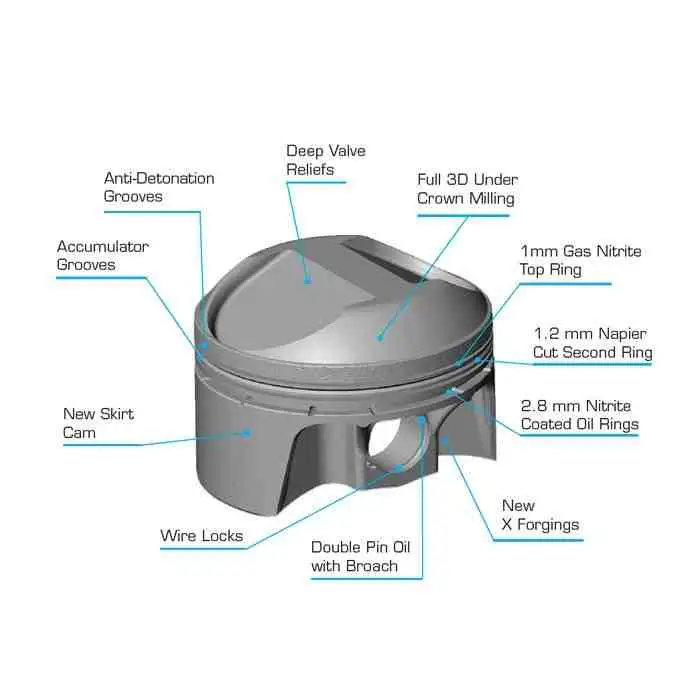 Deep Valve Reliefs

Anti-Detonation Grooves

Full 3D Under Crown Milling

Accumulator Grooves

1mm Gas Nitrite Top Ring

1.2 mm Napier Cut Second Ring

2.8 mm Nitrite Coated Oil Rings

New Skirt Cam

New X Forgings

Wire Locks

Double Pin Oil with Broach