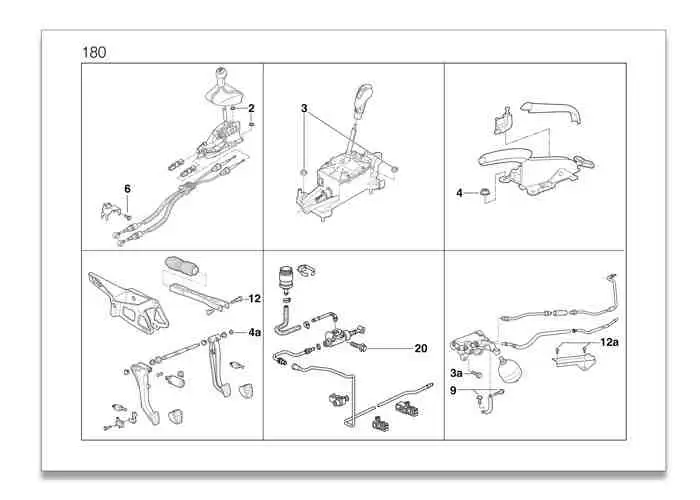 180

2

6

3

4

12

4a

20

12a

3a

9