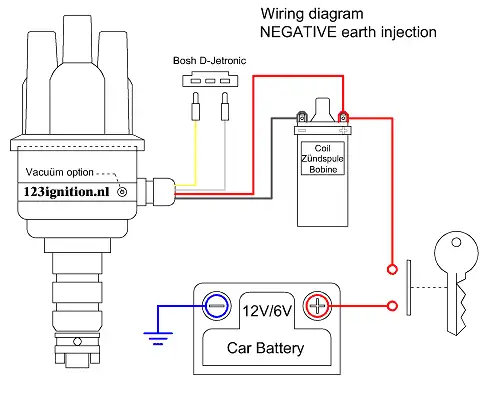 Wiring diagram
NEGATIVE earth injection

Bosh D-Jetronic

Coil
Zündspule
Bobine

Vacuüm option

123ignition.nl

12V/6V

Car Battery